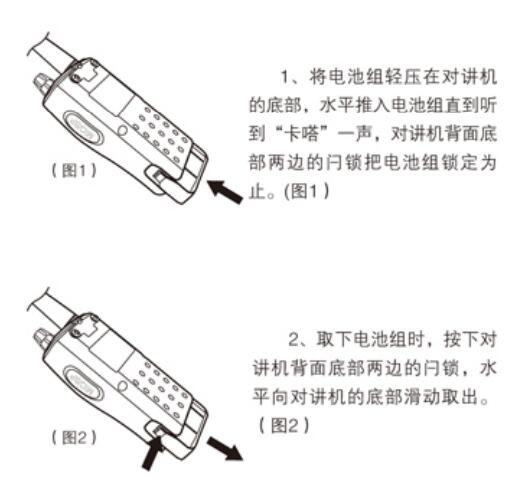 (图1)

1、将电池组轻压在对讲机的底部，水平推入电池组直到听到“卡嗒”一声，对讲机背面底部两边的闩锁把电池组锁定为止。(图1)

(图2)

2、取下电池组时，按下对讲机背面底部两边的闩锁，水平向对讲机的底部滑动取出。(图2)